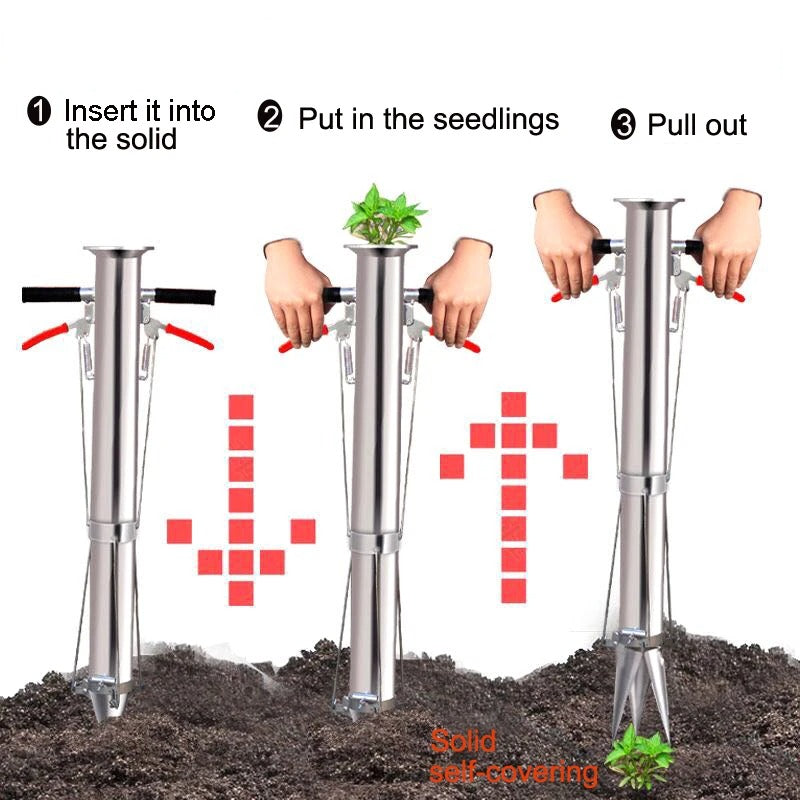 ❶ Insert it into the solid

❷ Put in the seedlings

❸ Pull out

Solid self-covering